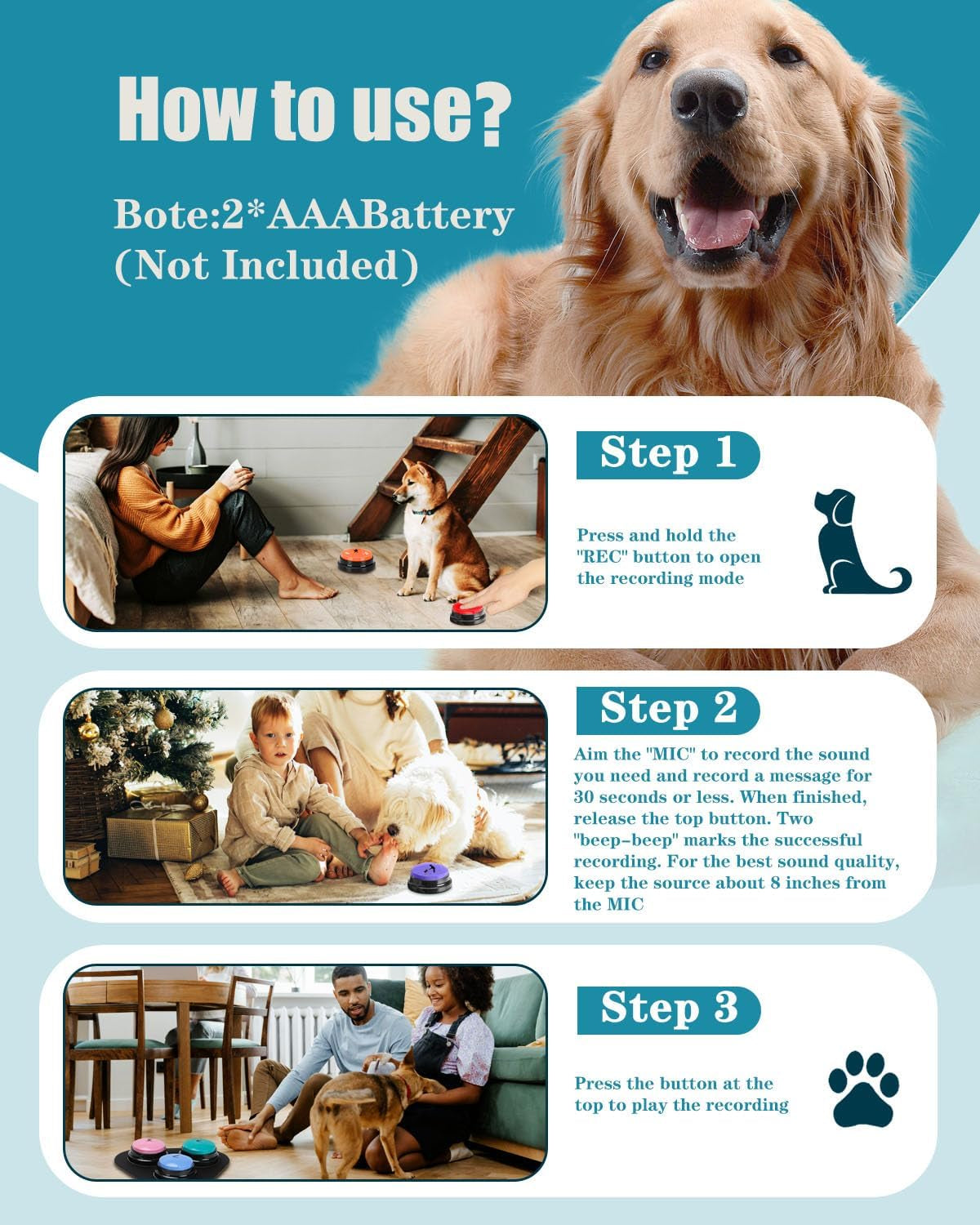 How to use?

Bote:2*AAABattery
(Not Included)

Step 1

Press and hold the "REC" button to open the recording mode

Step 2

Aim the "MIC" to record the sound you need and record a message for 30 seconds or less. When finished, release the top button. Two "beep-beep" marks the successful recording. For the best sound quality, keep the source about 8 inches from the MIC

Step 3

Press the button at the top to play the recording