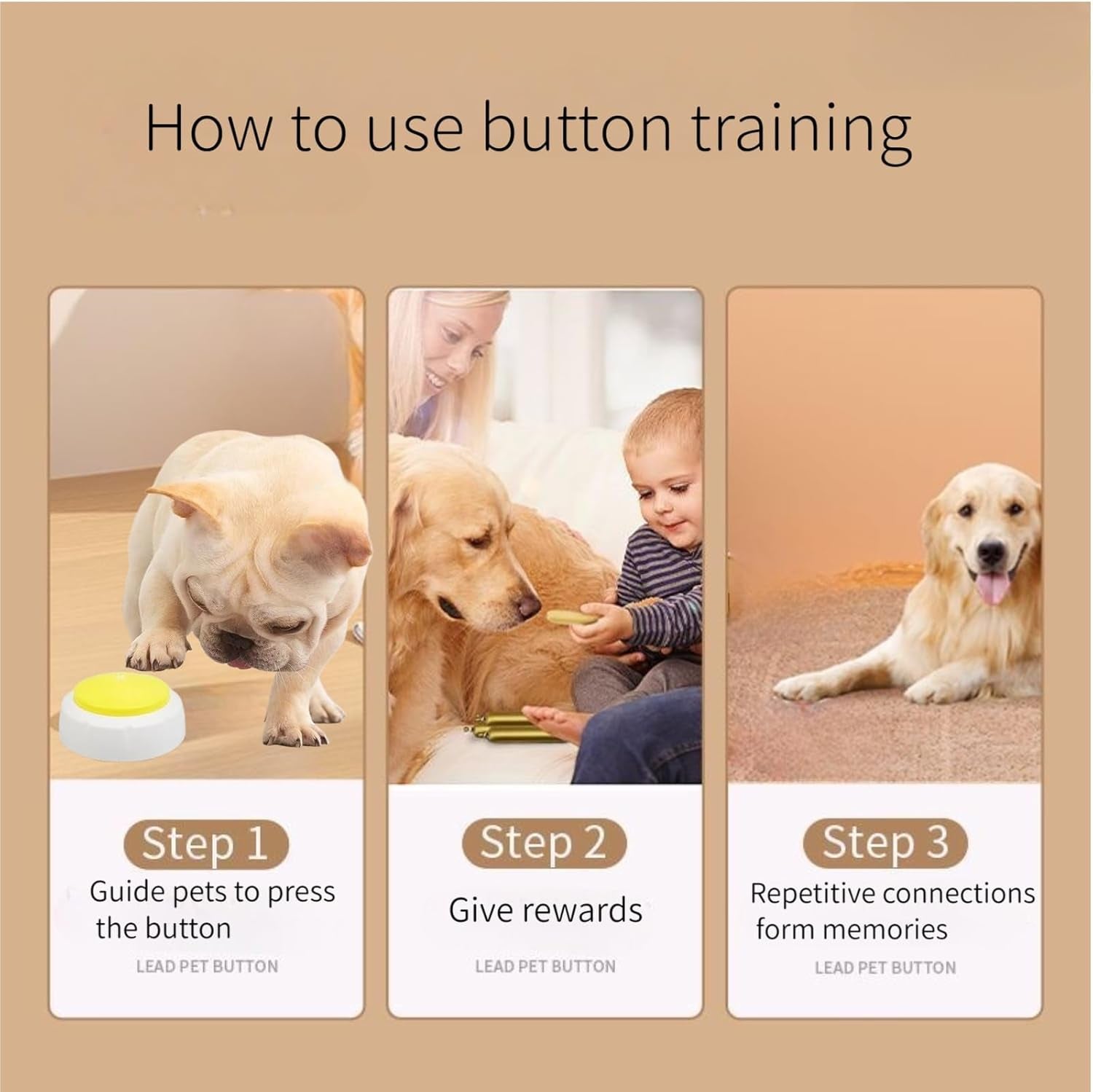 How to use button training

Step 1
Guide pets to press the button
LEAD PET BUTTON

Step 2
Give rewards
LEAD PET BUTTON

Step 3
Repetitive connections form memories
LEAD PET BUTTON