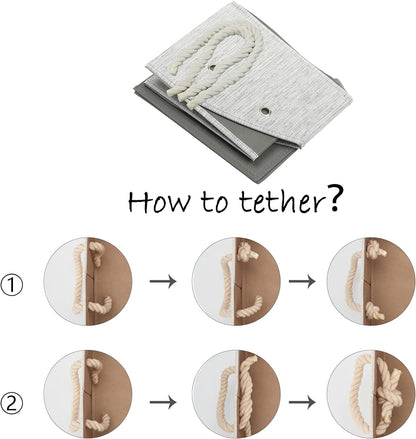 How to tether?

①

②