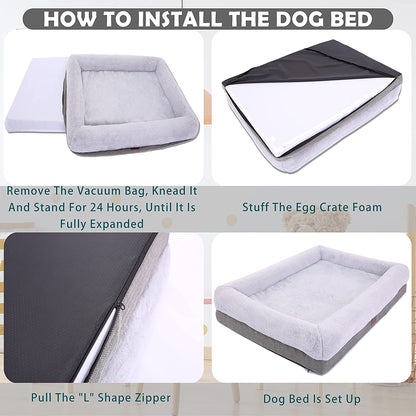 HOW TO INSTALL THE DOG BED

Remove The Vacuum Bag, Knead It And Stand For 24 Hours, Until It Is Fully Expanded

Stuff The Egg Crate Foam

Pull The "L" Shape Zipper

Dog Bed Is Set Up